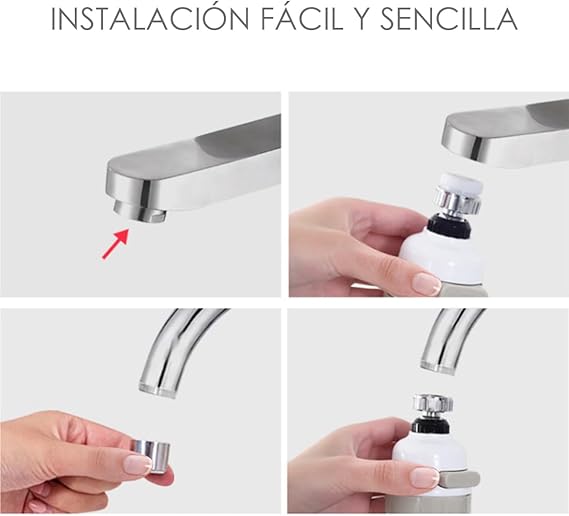 INSTALACIÓN FÁCIL Y SENCILLA